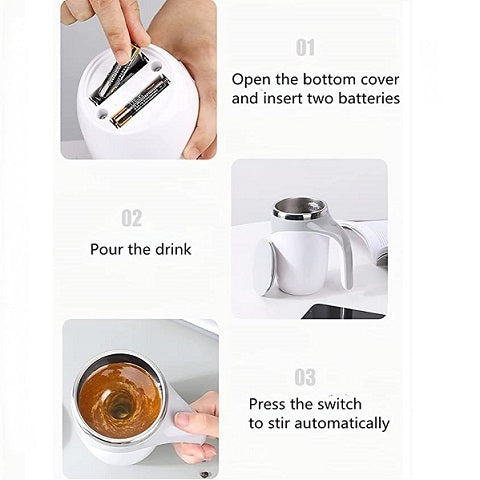 01

Open the bottom cover and insert two batteries

02

Pour the drink

03

Press the switch to stir automatically